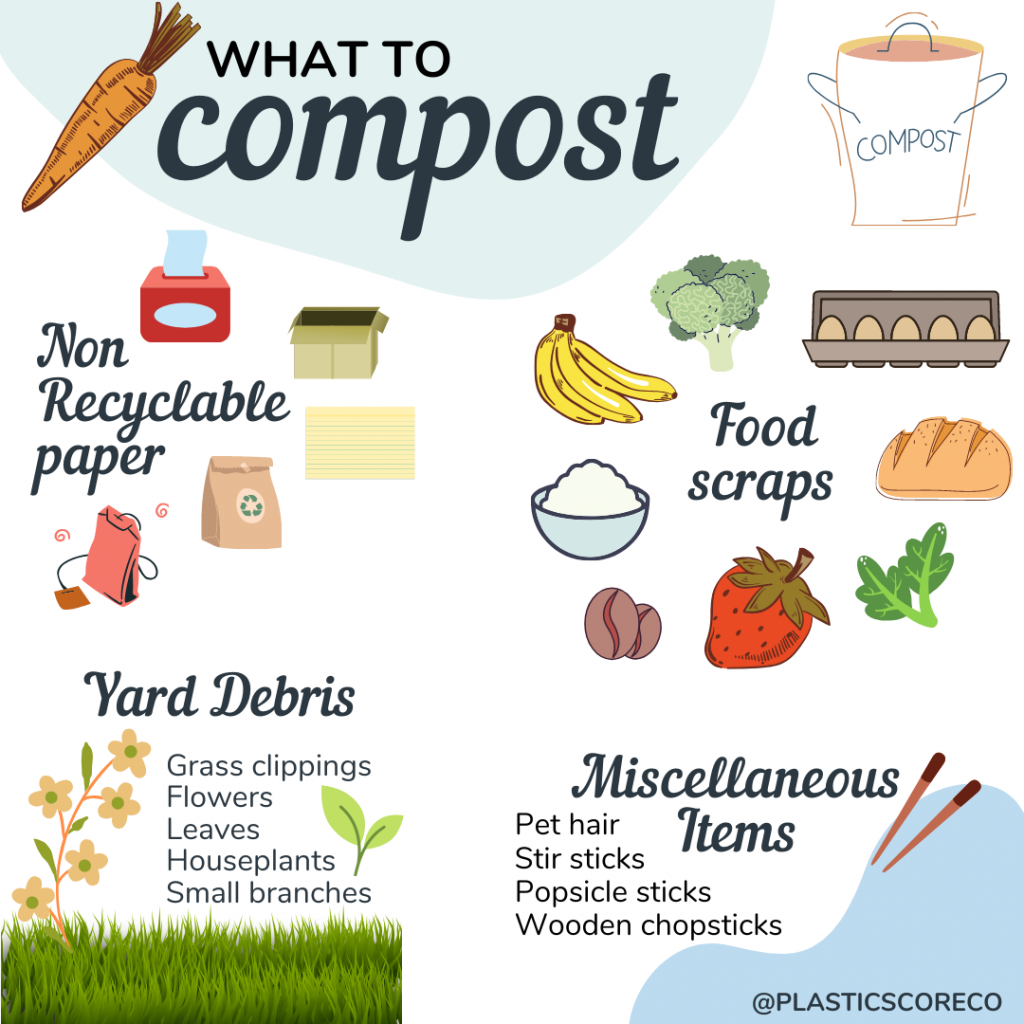 WHAT TO
compost

COMPOST

Non Recyclable paper

Food scraps

Yard Debris

Grass clippings
Flowers
Leaves
Houseplants
Small branches

Miscellaneous Items

Pet hair
Stir sticks
Popsicle sticks
Wooden chopsticks

@PLASTICSCORECO